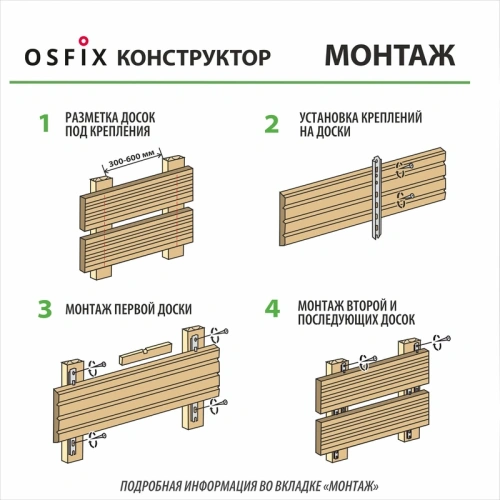 OSFIX КОНСТРУКТОР МОНТАЖ

1 РАЗМЕТКА ДОСОК ПОД КРЕПЛЕНИЯ

300-600 мм

2 УСТАНОВКА КРЕПЛЕНИЙ НА ДОСКИ

3 МОНТАЖ ПЕРВОЙ ДОСКИ

4 МОНТАЖ ВТОРОЙ И ПОСЛЕДУЮЩИХ ДОСОК

ПОДРОБНАЯ ИНФОРМАЦИЯ ВО ВКЛАДКЕ «МОНТАЖ»