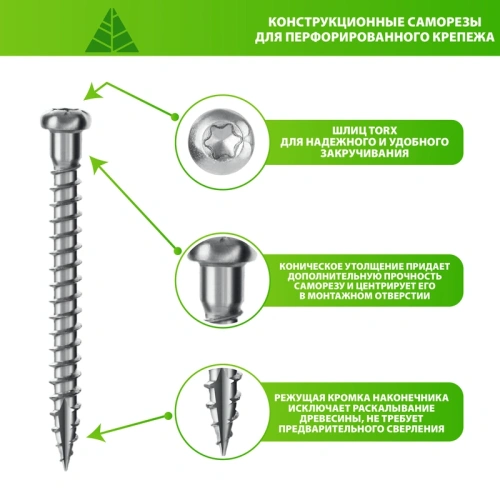 КОНСТРУКЦИОННЫЕ САМОРЕЗЫ ДЛЯ ПЕРФОРИРОВАННОГО КРЕПЕЖА

ШЛИЦ TORX ДЛЯ НАДЕЖНОГО И УДОБНОГО ЗАКРУЧИВАНИЯ

КОНИЧЕСКОЕ УТОЛЩЕНИЕ ПРИДАЕТ ДОПОЛНИТЕЛЬНУЮ ПРОЧНОСТЬ САМОРЕЗУ И ЦЕНТРИРУЕТ ЕГО В МОНТАЖНОМ ОТВЕРСТИИ

РЕЖУЩАЯ КРОМКА НАКОНЕЧНИКА ИСКЛЮЧАЕТ РАСКАЛЫВАНИЕ ДРЕВЕСИНЫ, НЕ ТРЕБУЕТ ПРЕДВАРИТЕЛЬНОГО СВЕРЛЕНИЯ