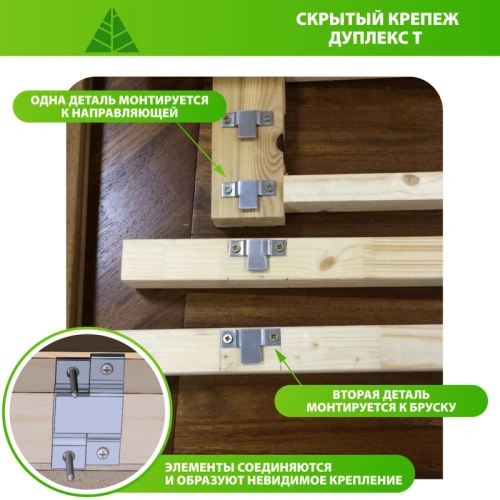 СКРЫТЫЙ КРЕПЕЖ ДУПЛЕКС Т

ОДНА ДЕТАЛЬ МОНТИРУЕТСЯ К НАПРАВЛЯЮЩЕЙ

ВТОРАЯ ДЕТАЛЬ МОНТИРУЕТСЯ К БРУСКУ

ЭЛЕМЕНТЫ СОЕДИНЯЮТСЯ И ОБРАЗУЮТ НЕВИДИМОЕ КРЕПЛЕНИЕ