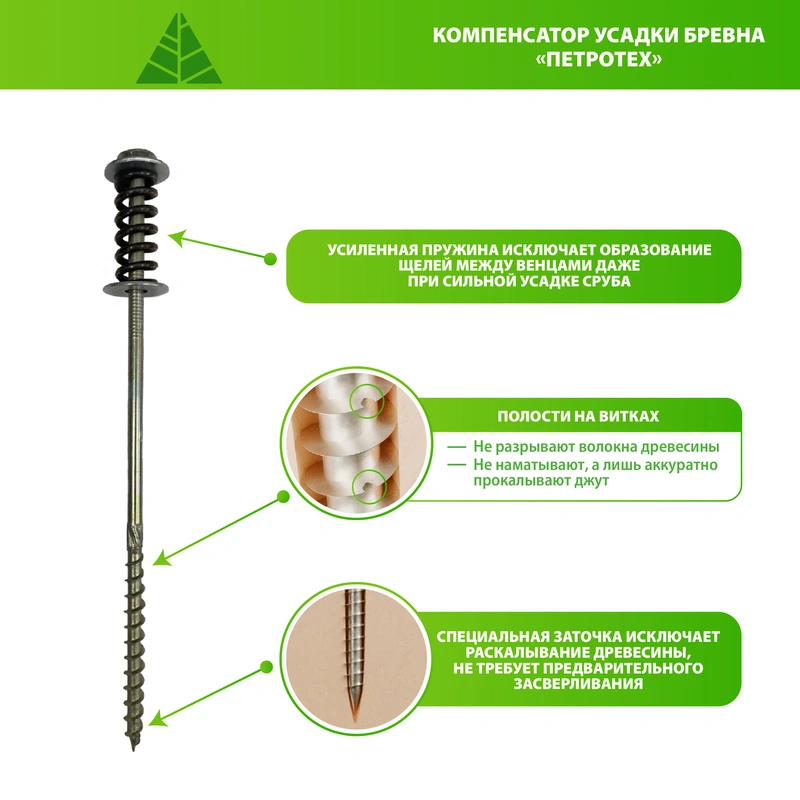 КОМПЕНСАТОР УСАДКИ БРЕВНА «ПЕТРОТЕХ»

УСИЛЕННАЯ ПРУЖИНА ИСКЛЮЧАЕТ ОБРАЗОВАНИЕ ЩЕЛЕЙ МЕЖДУ ВЕНЦАМИ ДАЖЕ ПРИ СИЛЬНОЙ УСАДКЕ СРУБА

ПОЛОСТИ НА ВИТКАХ

— Не разрывают волокна древесины
— Не наматывают, а лишь аккуратно прокалывают джут

СПЕЦИАЛЬНАЯ ЗАТОЧКА ИСКЛЮЧАЕТ РАСКАЛЫВАНИЕ ДРЕВЕСИНЫ, НЕ ТРЕБУЕТ ПРЕДВАРИТЕЛЬНОГО ЗАСВЕРЛИВАНИЯ