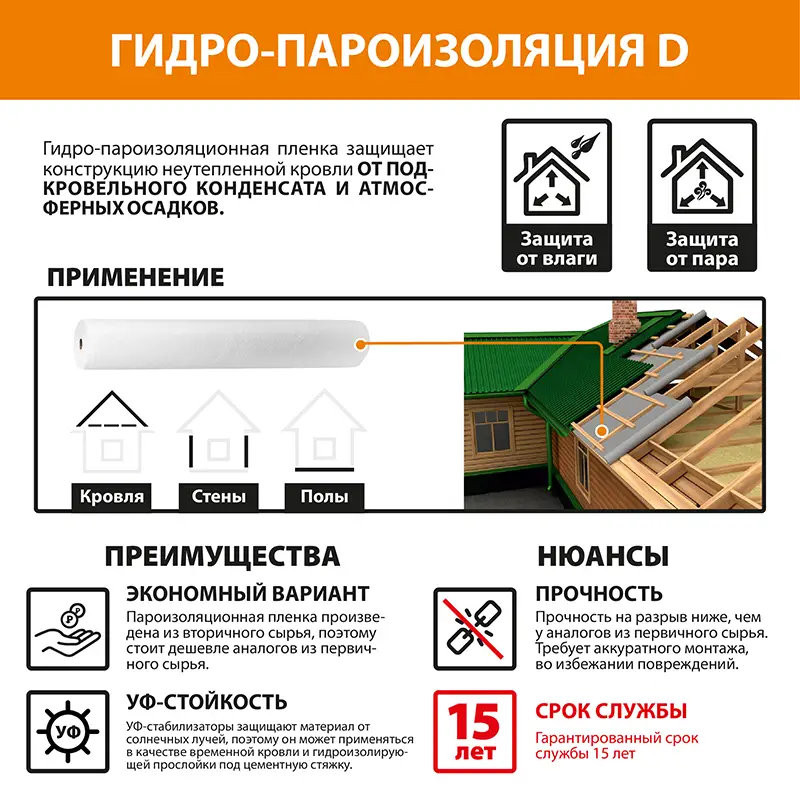 ГИДРО-ПАРОИЗОЛЯЦИЯ D

Гидро-пароизоляционная пленка защищает конструкцию неутепленной кровли ОТ ПОДКРОВЕЛЬНОГО КОНДЕНСАТА И АТМОСФЕРНЫХ ОСАДКОВ.

Защита от влаги

Защита от пара

ПРИМЕНЕНИЕ

Кровля

Стены

Полы

ПРЕИМУЩЕСТВА

ЭКОНОМНЫЙ ВАРИАНТ
Пароизоляционная пленка произведена из вторичного сырья, поэтому стоит дешевле аналогов из первичного сырья.

УФ
УФ-СТОЙКОСТЬ
УФ-стабилизаторы защищают материал от солнечных лучей, поэтому он может применяться в качестве временной кровли и гидроизолирующей прослойки под цементную стяжку.

НЮАНСЫ

ПРОЧНОСТЬ
Прочность на разрыв ниже, чем у аналогов из первичного сырья. Требует аккуратного монтажа, во избежании повреждений.

15 лет
СРОК СЛУЖБЫ
Гарантированный срок службы 15 лет