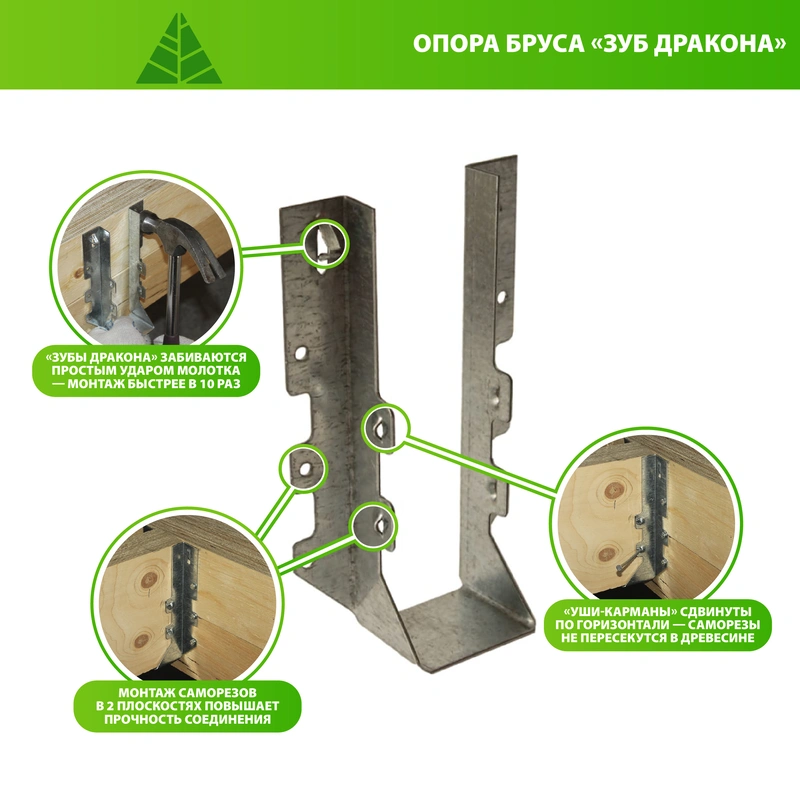 ОПОРА БРУСА «ЗУБ ДРАКОНА»

«ЗУБЫ ДРАКОНА» ЗАБИВАЮТСЯ ПРОСТЫМ УДАРОМ МОЛОТКА — МОНТАЖ БЫСТРЕЕ В 10 РАЗ

«УШИ-КАРМАНЫ» СДВИНУТЫ ПО ГОРИЗОНТАЛИ — САМОРЕЗЫ НЕ ПЕРЕСЕКУТСЯ В ДРЕВЕСИНЕ

МОНТАЖ САМОРЕЗОВ В 2 ПЛОСКОСТЯХ ПОВЫШАЕТ ПРОЧНОСТЬ СОЕДИНЕНИЯ