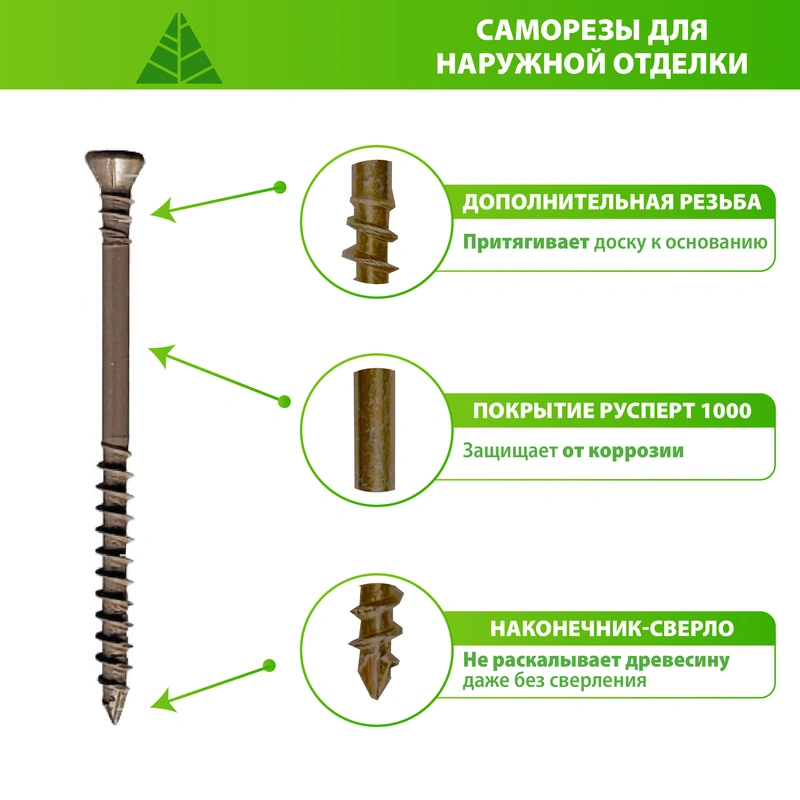 САМОРЕЗЫ ДЛЯ НАРУЖНОЙ ОТДЕЛКИ

ДОПОЛНИТЕЛЬНАЯ РЕЗЬБА

Притягивает доску к основанию

ПОКРЫТИЕ РУСПЕРТ 1000

Защищает от коррозии

НАКОНЕЧНИК-СВЕРЛО

Не раскалывает древесину даже без сверления