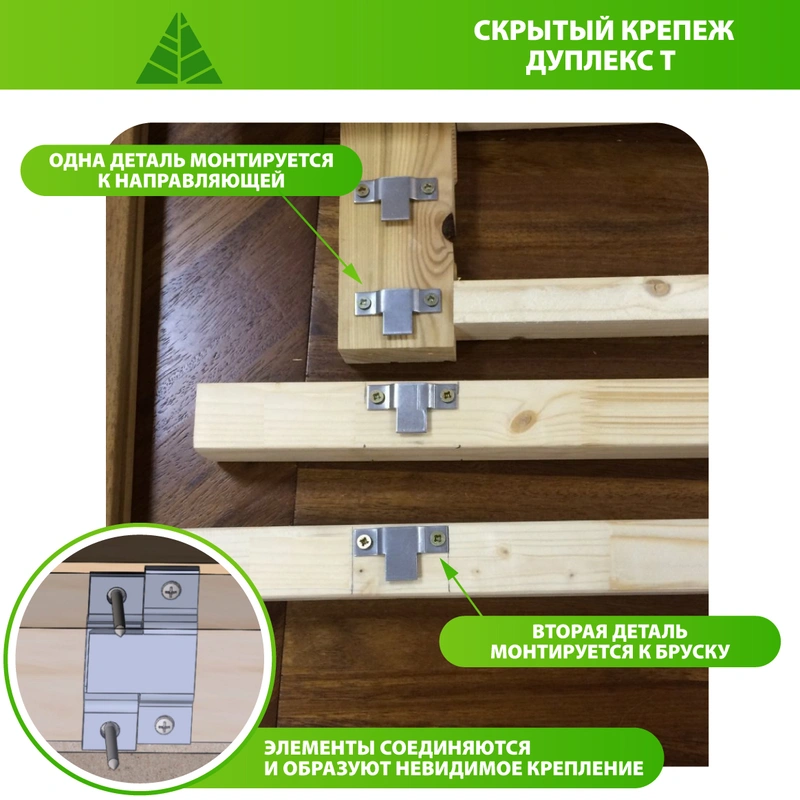 СКРЫТЫЙ КРЕПЕЖ
ДУПЛЕКС Т

ОДНА ДЕТАЛЬ МОНТИРУЕТСЯ
К НАПРАВЛЯЮЩЕЙ

ВТОРАЯ ДЕТАЛЬ
МОНТИРУЕТСЯ К БРУСКУ

ЭЛЕМЕНТЫ СОЕДИНЯЮТСЯ
И ОБРАЗУЮТ НЕВИДИМОЕ КРЕПЛЕНИЕ