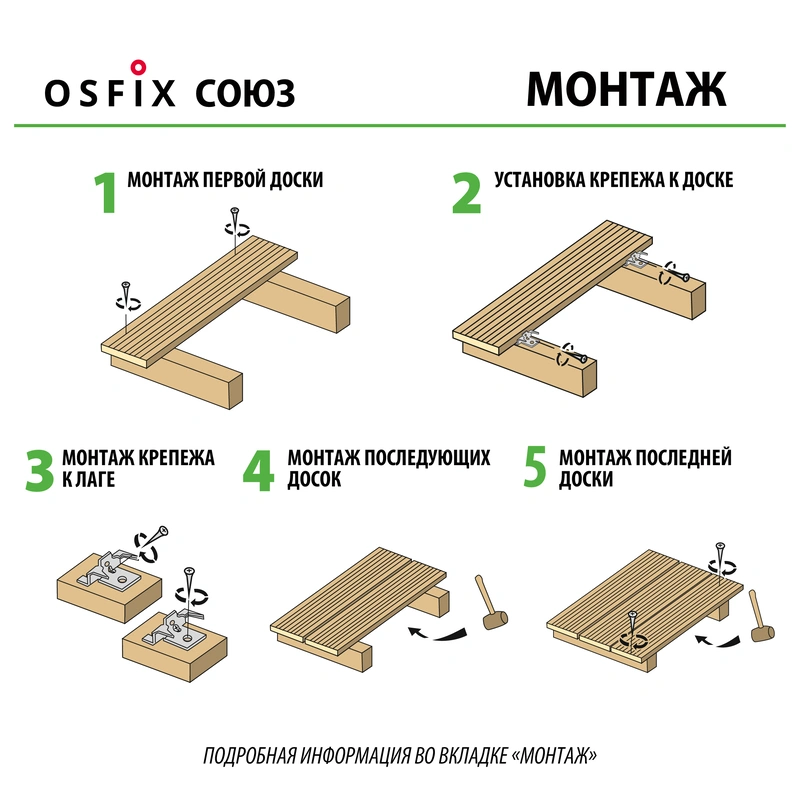 OSFIX СОЮЗ

МОНТАЖ

1 МОНТАЖ ПЕРВОЙ ДОСКИ

2 УСТАНОВКА КРЕПЕЖА К ДОСКЕ

3 МОНТАЖ КРЕПЕЖА К ЛАГЕ

4 МОНТАЖ ПОСЛЕДУЮЩИХ ДОСОК

5 МОНТАЖ ПОСЛЕДНЕЙ ДОСКИ

ПОДРОБНАЯ ИНФОРМАЦИЯ ВО ВКЛАДКЕ «МОНТАЖ»